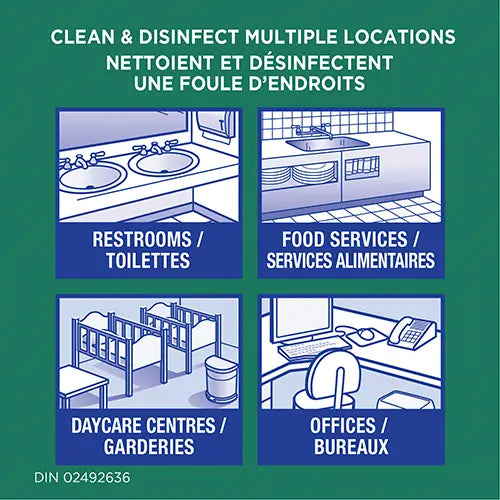 CLEAN & DISINFECT MULTIPLE LOCATIONS
NETTOIENT ET DÉSINFECTENT UNE FOULE D'ENDROITS

RESTROOMS / TOILETTES

FOOD SERVICES / SERVICES ALIMENTAIRES

DAYCARE CENTRES / GARDERIES

OFFICES / BUREAUX

DIN 02492636